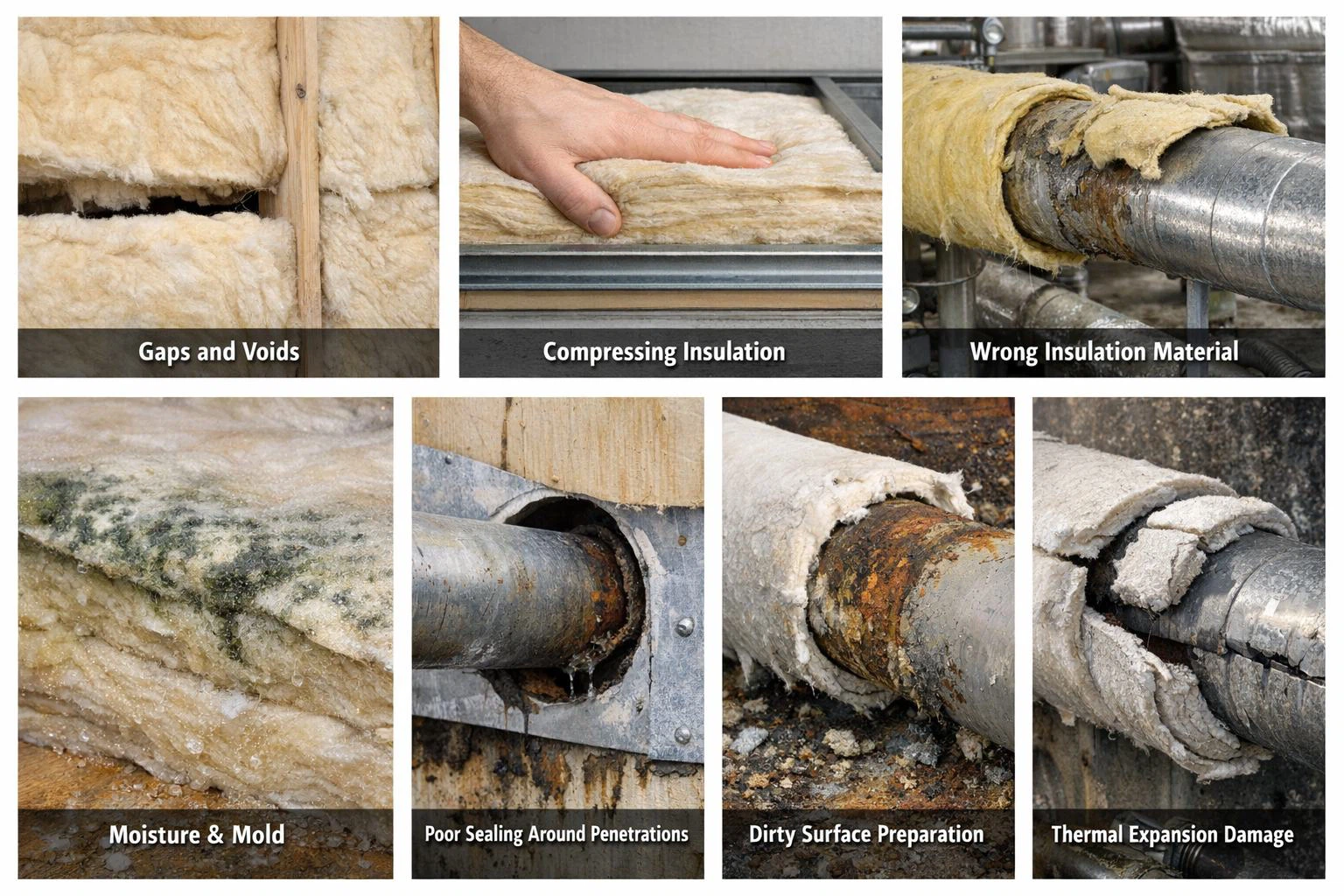 Gaps and Voids

Compressing Insulation

Wrong Insulation Material

Moisture & Mold

Poor Sealing Around Penetrations

Dirty Surface Preparation

Thermal Expansion Damage